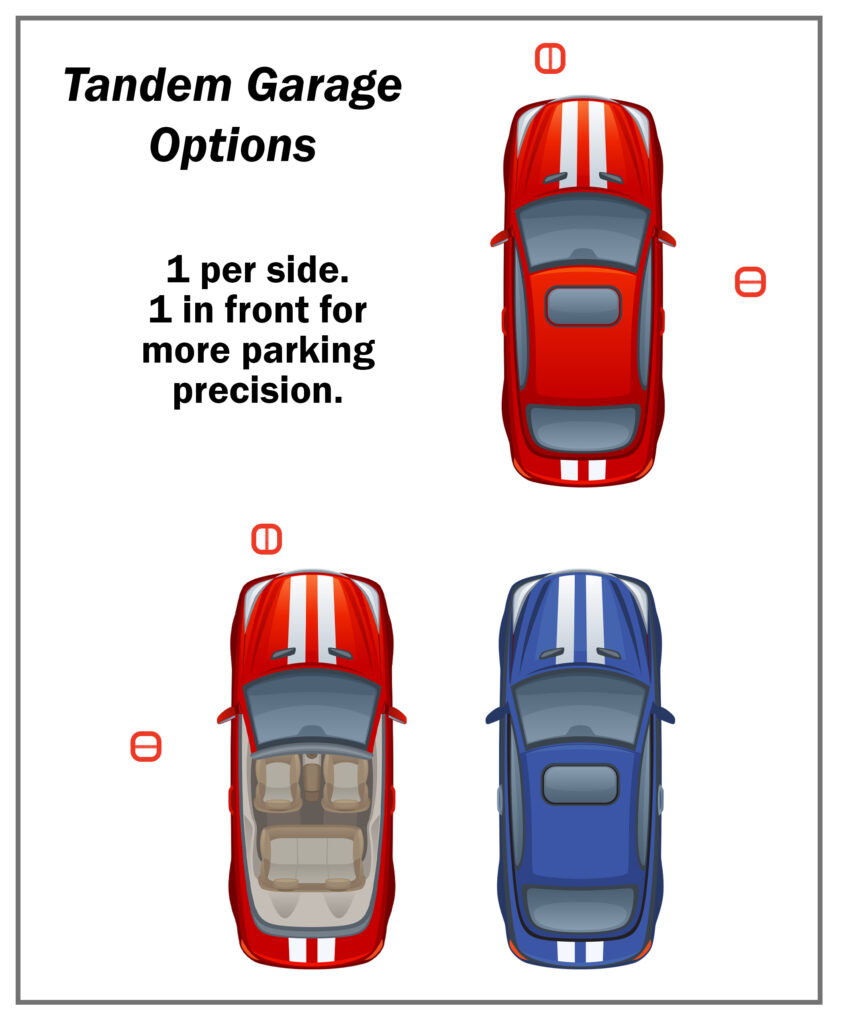 Tandem Garage Options

1 per side.
1 in front for more parking precision.